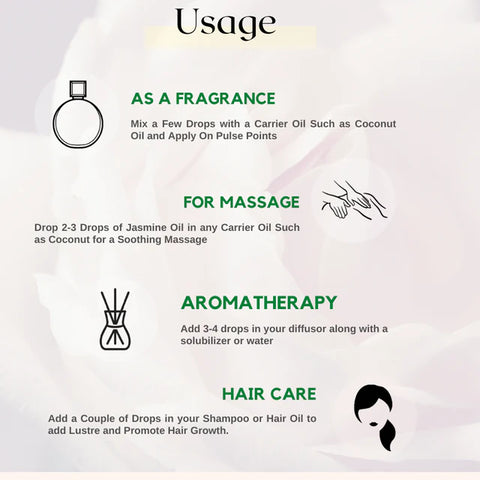 Usage

AS A FRAGRANCE

Mix a Few Drops with a Carrier Oil Such as Coconut Oil and Apply On Pulse Points

FOR MASSAGE

Drop 2-3 Drops of Jasmine Oil in any Carrier Oil Such as Coconut for a Soothing Massage

AROMATHERAPY

Add 3-4 drops in your diffusor along with a solubilizer or water

HAIR CARE

Add a Couple of Drops in your Shampoo or Hair Oil to add Lustre and Promote Hair Growth.