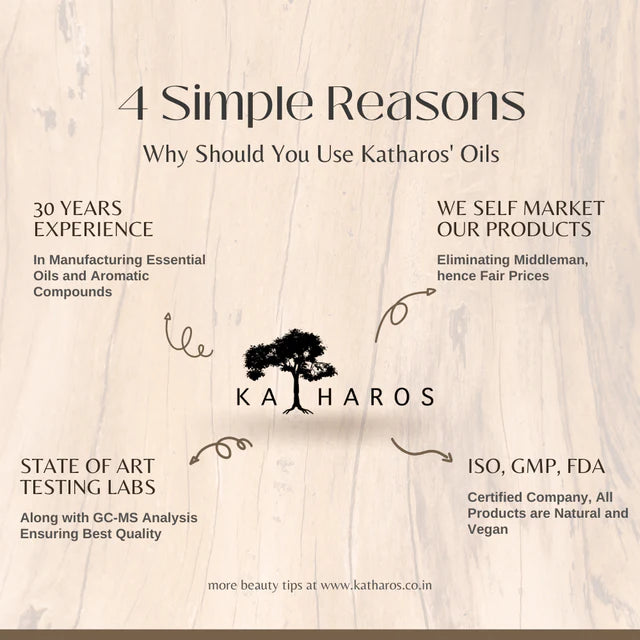 4 Simple Reasons

Why Should You Use Katharos' Oils

30 YEARS EXPERIENCE

In Manufacturing Essential Oils and Aromatic Compounds

WE SELF MARKET OUR PRODUCTS

Eliminating Middleman, hence Fair Prices

KATHAROS

STATE OF ART TESTING LABS

Along with GC-MS Analysis Ensuring Best Quality

ISO, GMP, FDA

Certified Company, All Products are Natural and Vegan

more beauty tips at www.katharos.co.in