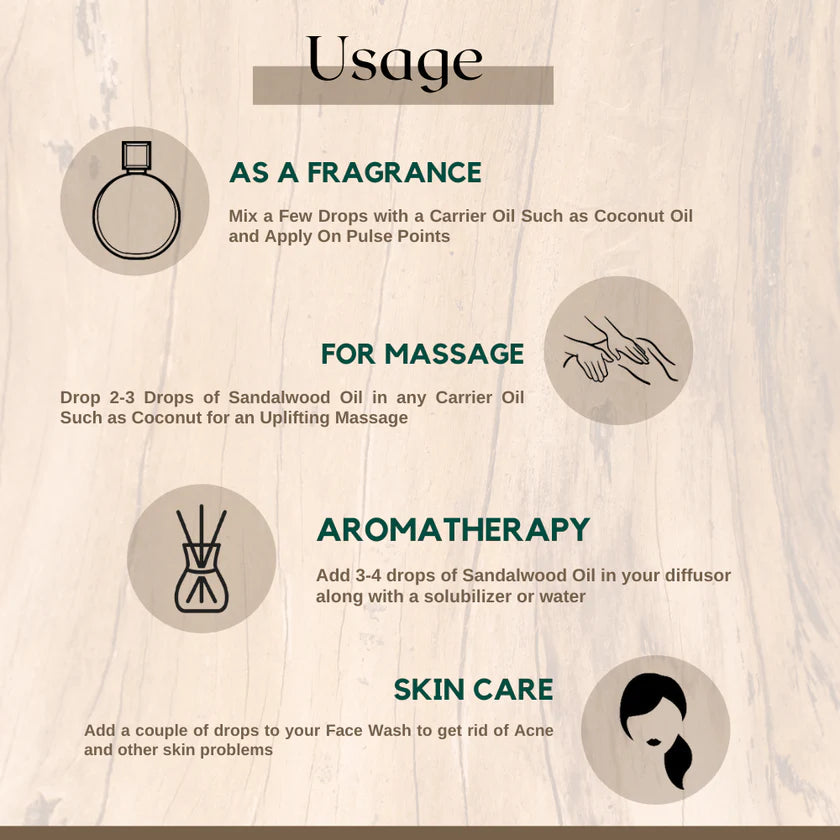 Usage

AS A FRAGRANCE

Mix a Few Drops with a Carrier Oil Such as Coconut Oil and Apply On Pulse Points

FOR MASSAGE

Drop 2-3 Drops of Sandalwood Oil in any Carrier Oil Such as Coconut for an Uplifting Massage

AROMATHERAPY

Add 3-4 drops of Sandalwood Oil in your diffusor along with a solubilizer or water

SKIN CARE

Add a couple of drops to your Face Wash to get rid of Acne and other skin problems